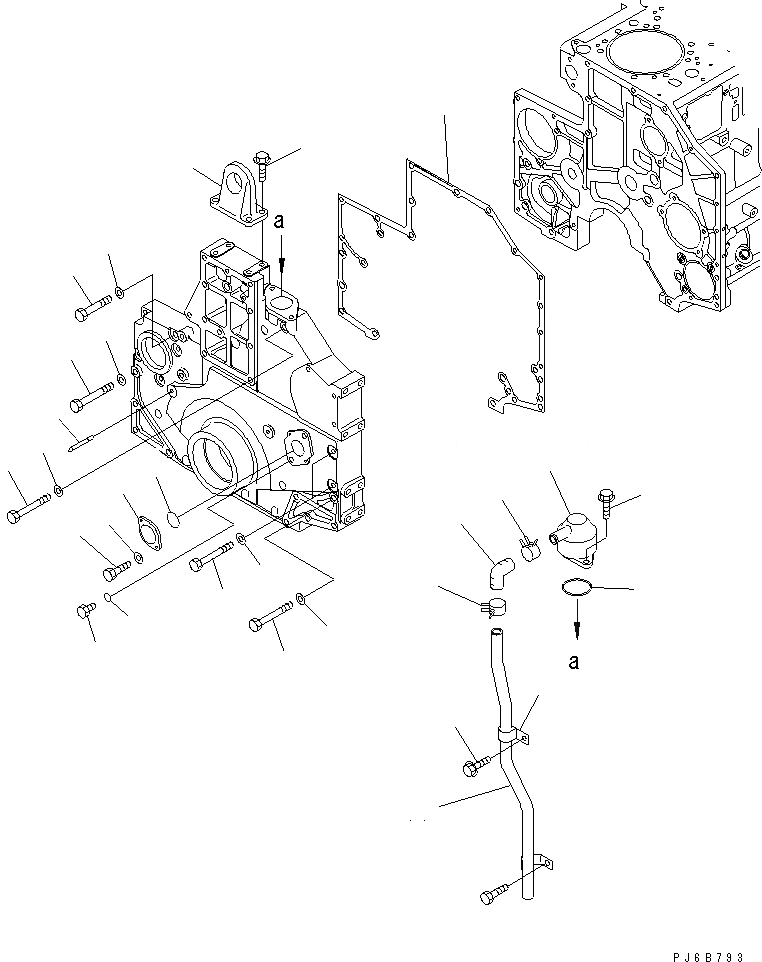 a

a

PJ6B793