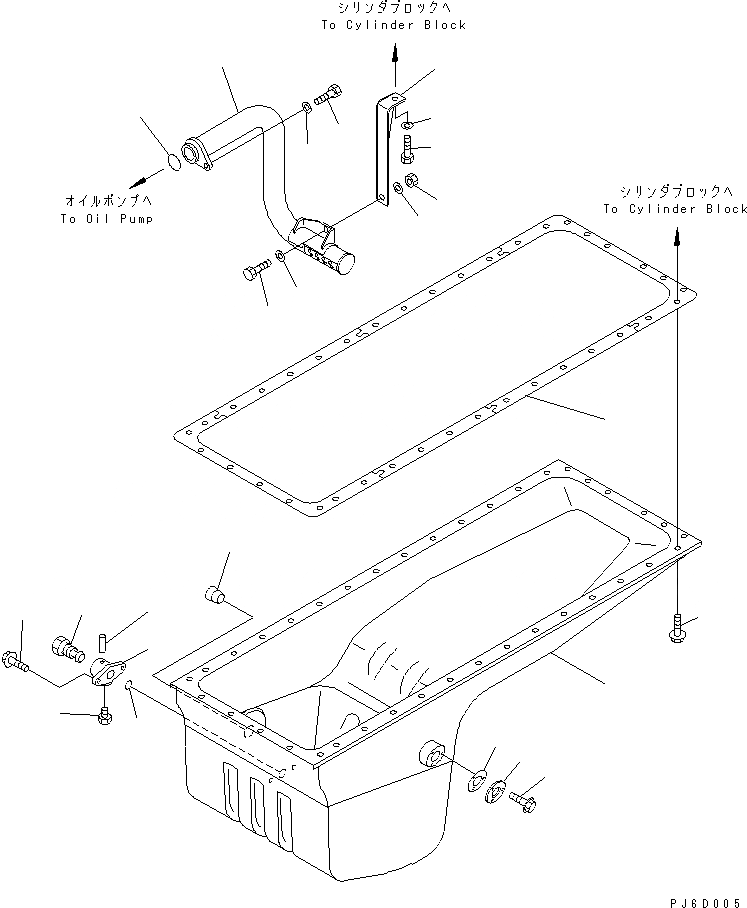 シリンダブロックへ
To Cylinder Block

オイルポンプへ
To Oil Pump

シリンダブロックへ
To Cylinder Block

PJ6D005