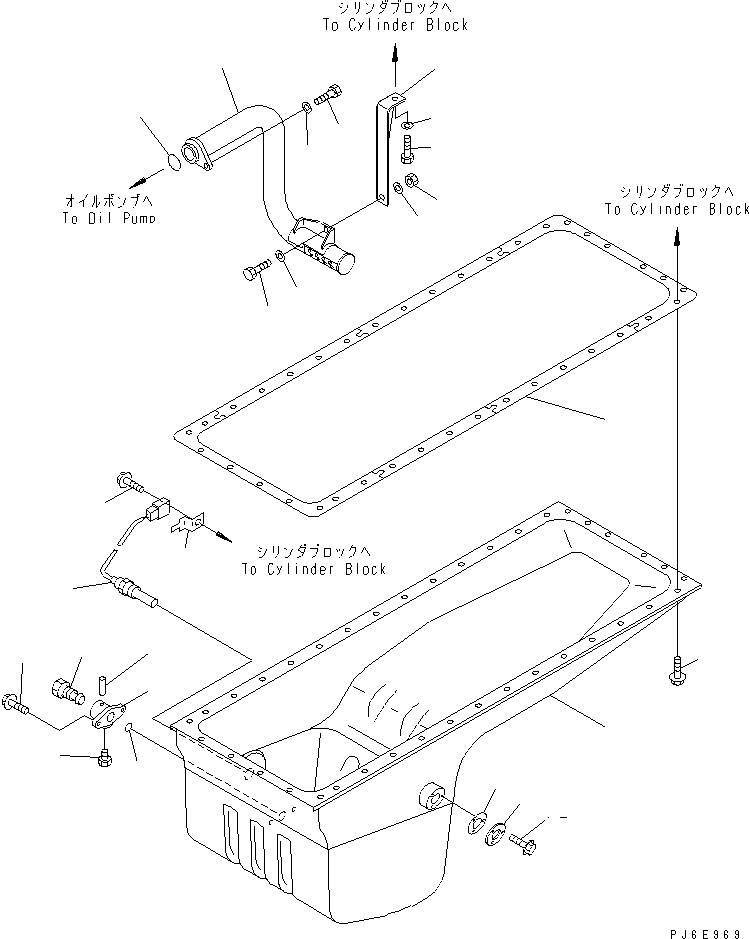 シリンダブロックへ
To Cylinder Block

オイルポンプへ
To Oil Pump

シリンダブロックへ
To Cylinder Block

シリンダブロックへ
To Cylinder Block

PJ6E969