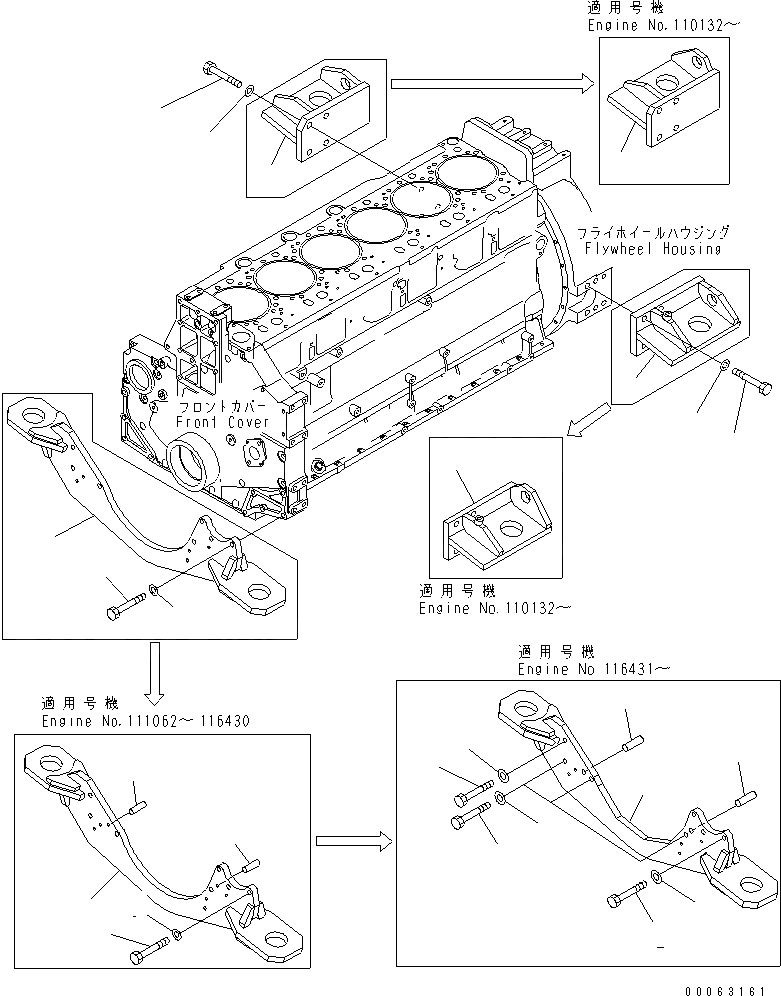 適用号機
Engine No.110132～

フライホイールハウジング
Flywheel Housing

フロントカバー
Front Cover

適用号機
Engine No.110132～

適用号機
Engine No 116431～

適用号機
Engine No.111062～116430

00063161