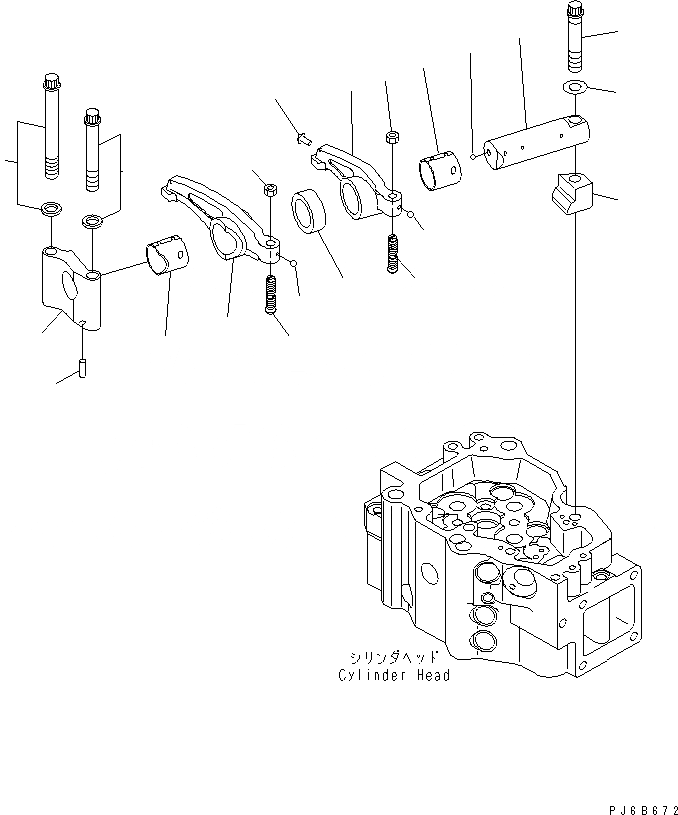 シリンダヘッド
Cylinder Head

PJ6B672