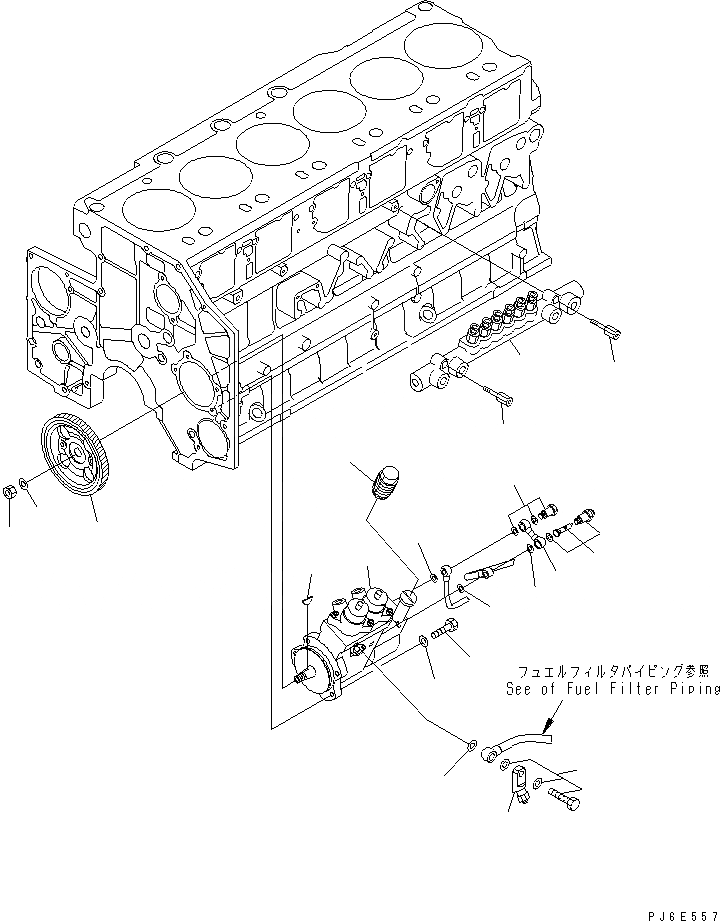 フュエルフィルタパイピング参照
See of Fuel Filter Piping

PJ6E557