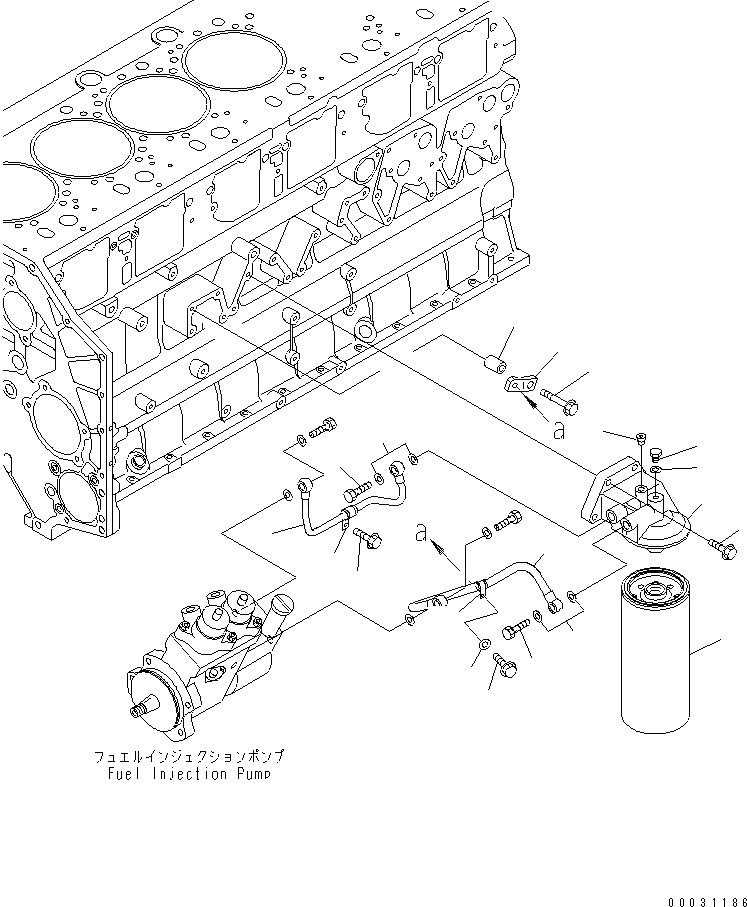 a

a

フュエルインジェクションポンプ
Fuel Injection Pump

00031186