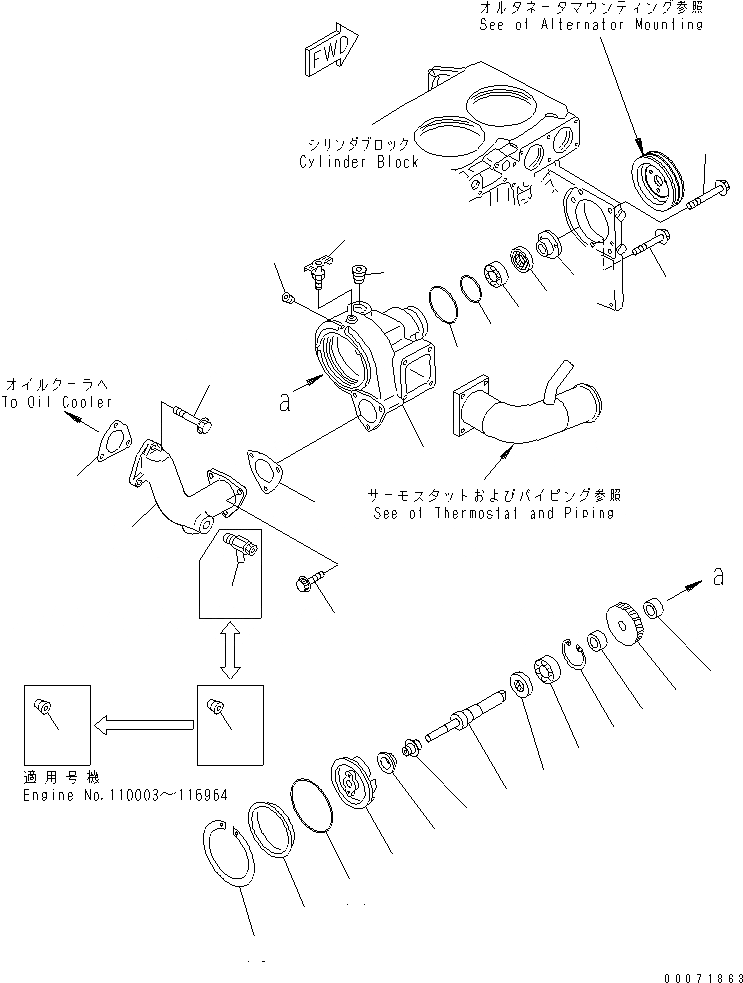 オルタネータマウンティング参照
See of Alternator Mounting

FWD

シリンダブロック
Cylinder Block

オイルクーラへ
To Oil Cooler

a

サーモスタットおよびパイピング参照
See of Thermostat and Piping

a

適用号機
Engine No.110003~116964

00071863