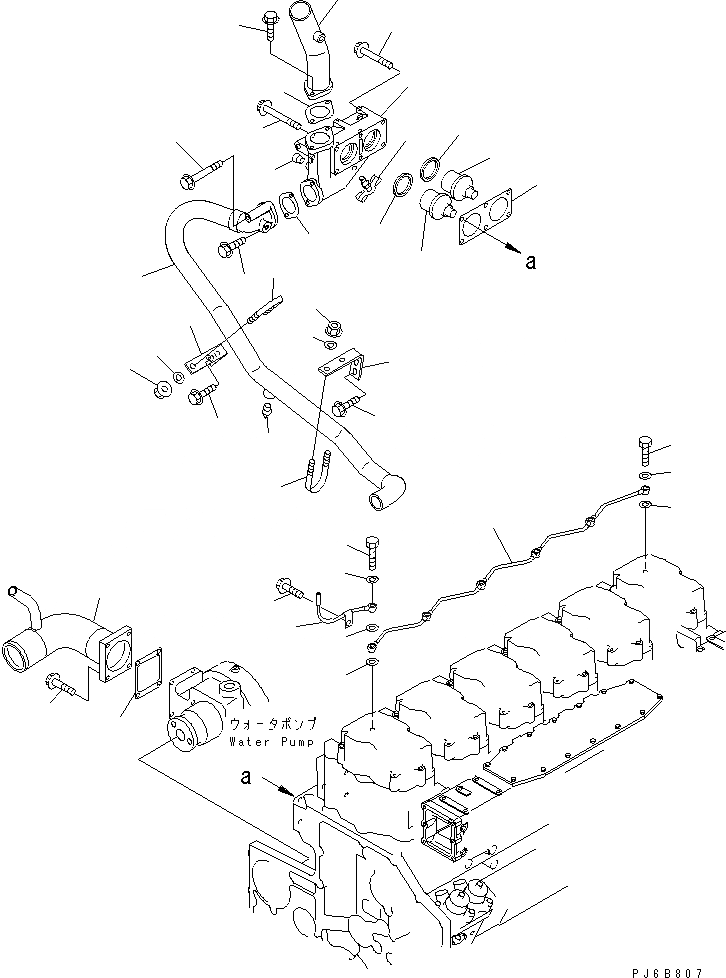 a

ウォータポンプ
Water Pump

a

PJ6B807