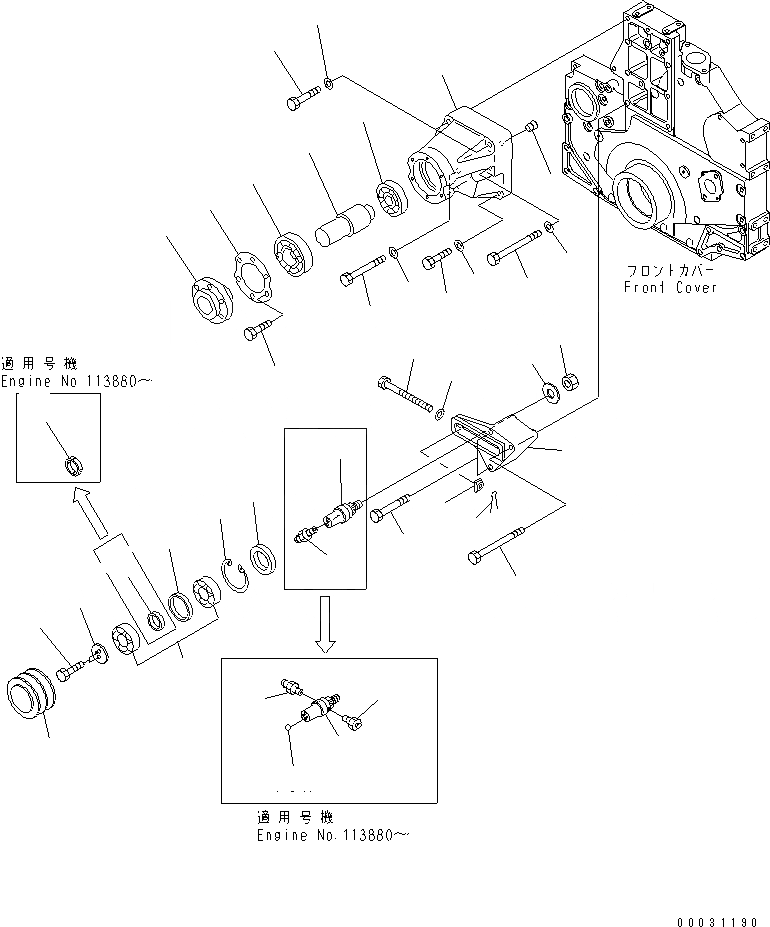 フロントカバー
Front Cover

適用号機
Engine No 113880～

適用号機
Engine No.113880～

00031190