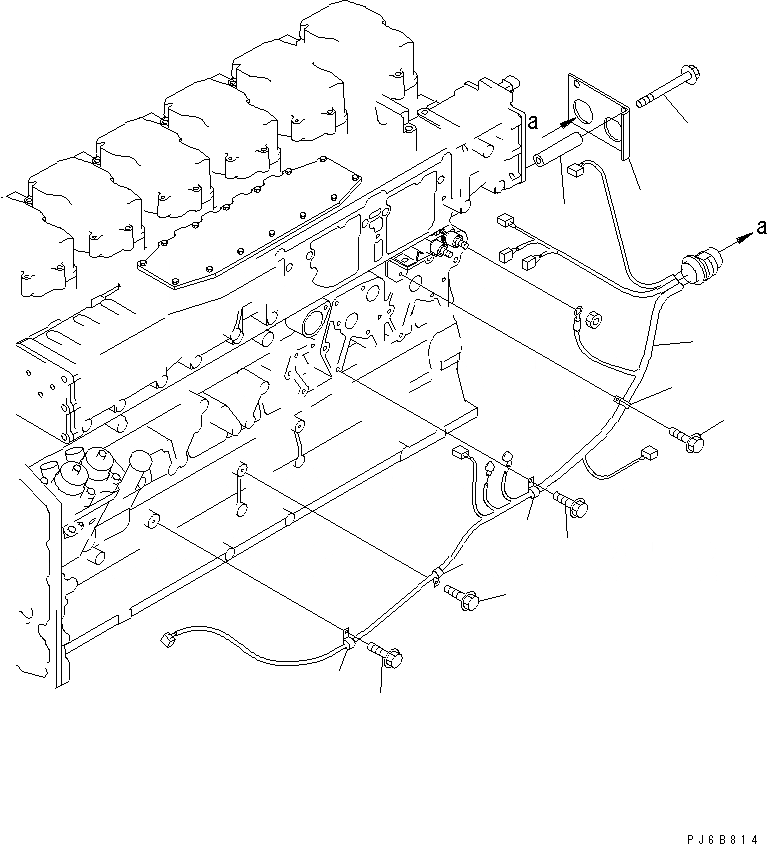 a

a

PJ6B814