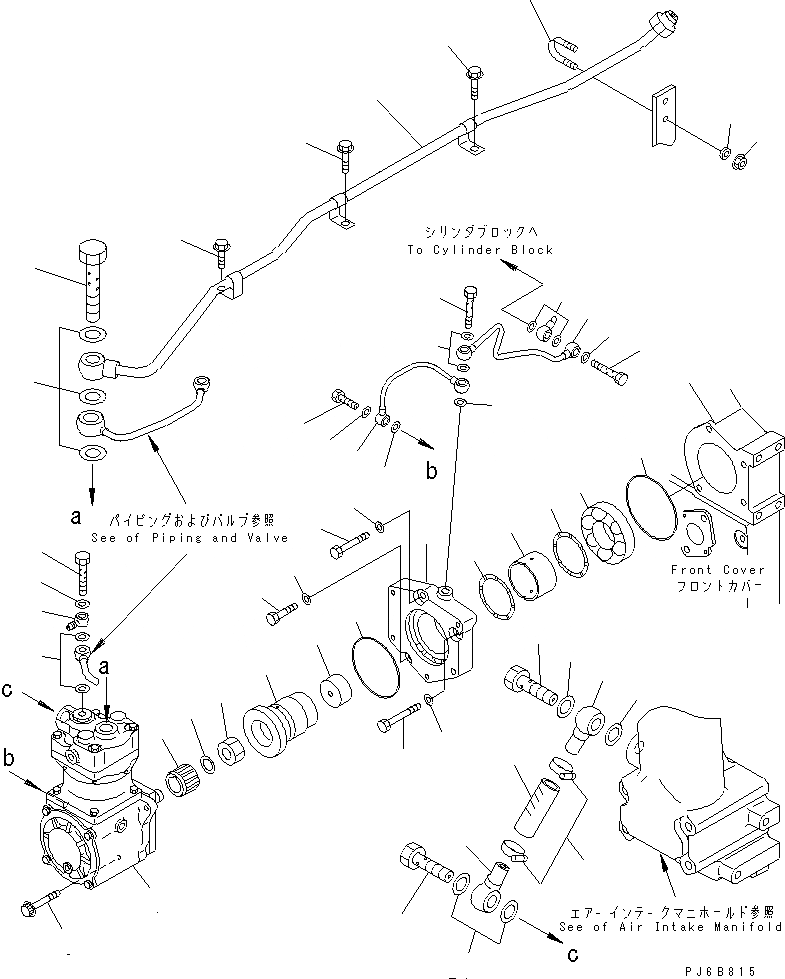 シリンダブロックへ
To Cylinder Block

b

a
パイピングおよびバルブ参照
See of Piping and Valve

Front Cover
フロントカバー

a
c
b

エアーインテークマニホールド参照
See of Air Intake Manifold

c

PJ6B815