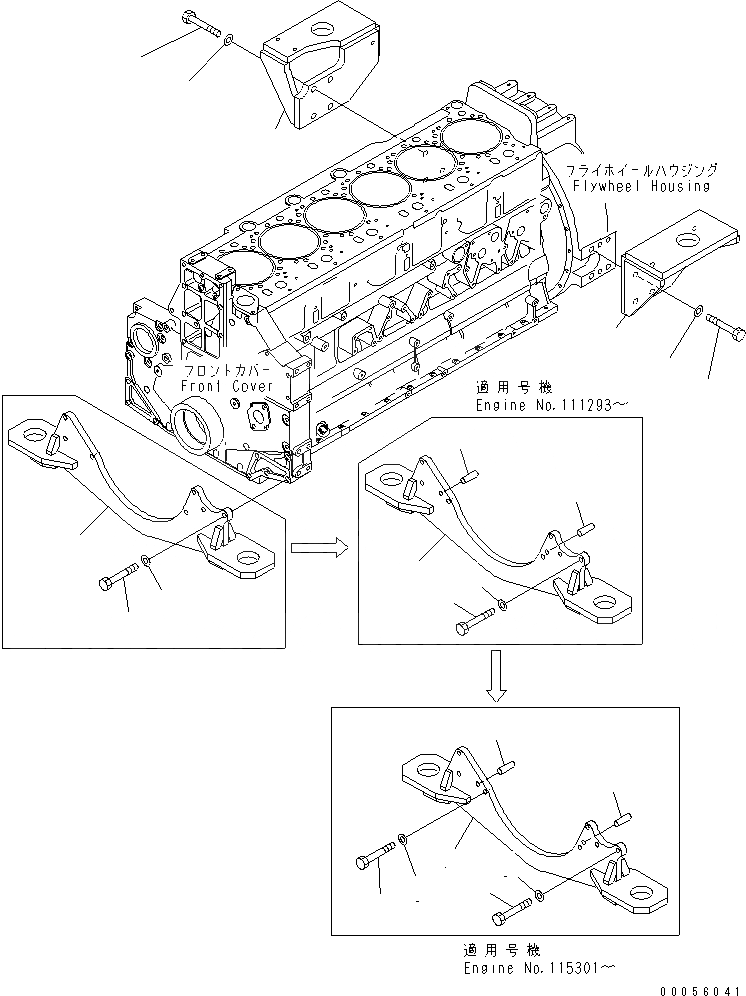 フライホイールハウジング
Flywheel Housing

フロントカバー
Front Cover

適用号機
Engine No.111293～

適用号機
Engine No.115301～

00056041