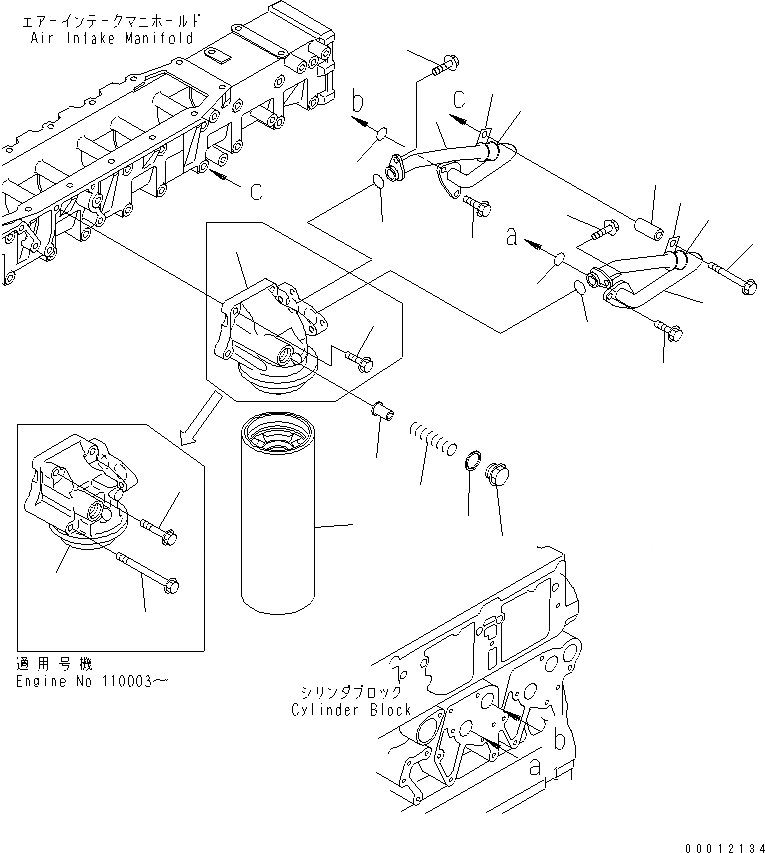 エアーインテークマニホールド
Air Intake Manifold

b

c

c

a

適用号機
Engine No 110003~

シリンダブロック
Cylinder Block

b

a

00012134