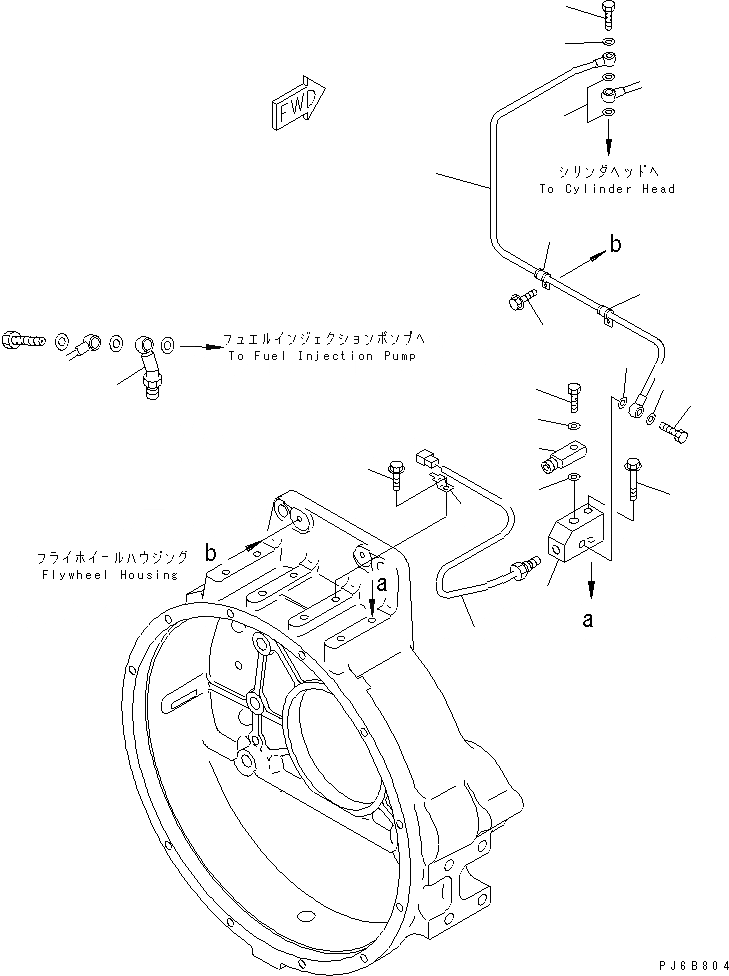 FWD

シリンダヘッドへ
To Cylinder Head

b

フュエルインジェクションポンプへ
To Fuel Injection Pump

フライホイールハウジング
Flywheel Housing

b

a

a

PJ6B804