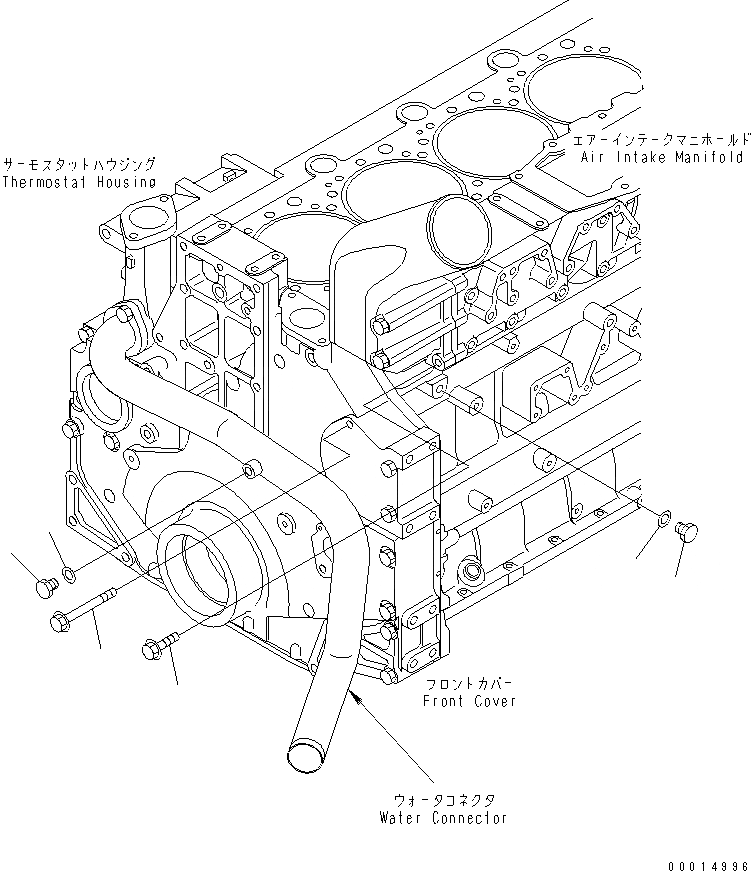 サーモスタットハウジング
Thermostat Housing

エアーインテークマニホールド
Air Intake Manifold

フロントカバー
Front Cover

ウォータコネクタ
Water Connector

00014996