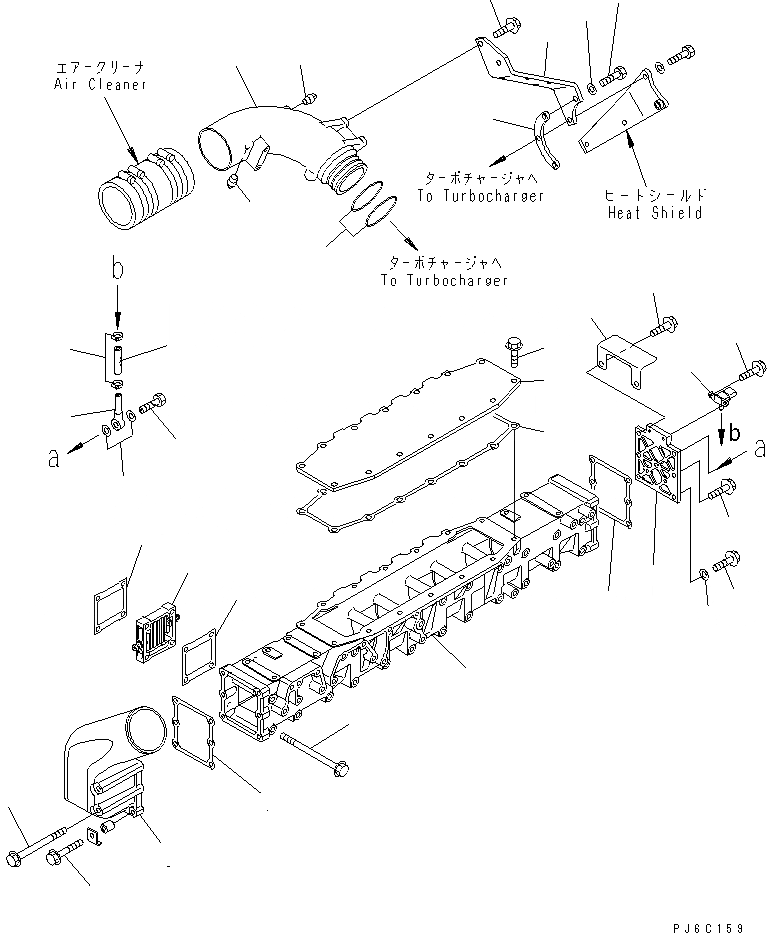 エアークリーナ
Air Cleaner

ターボチャージャへ
To Turbocharger

ヒートシールド
Heat Shield

ターボチャージャへ
To Turbocharger

b

a

b

a

PJ6C159