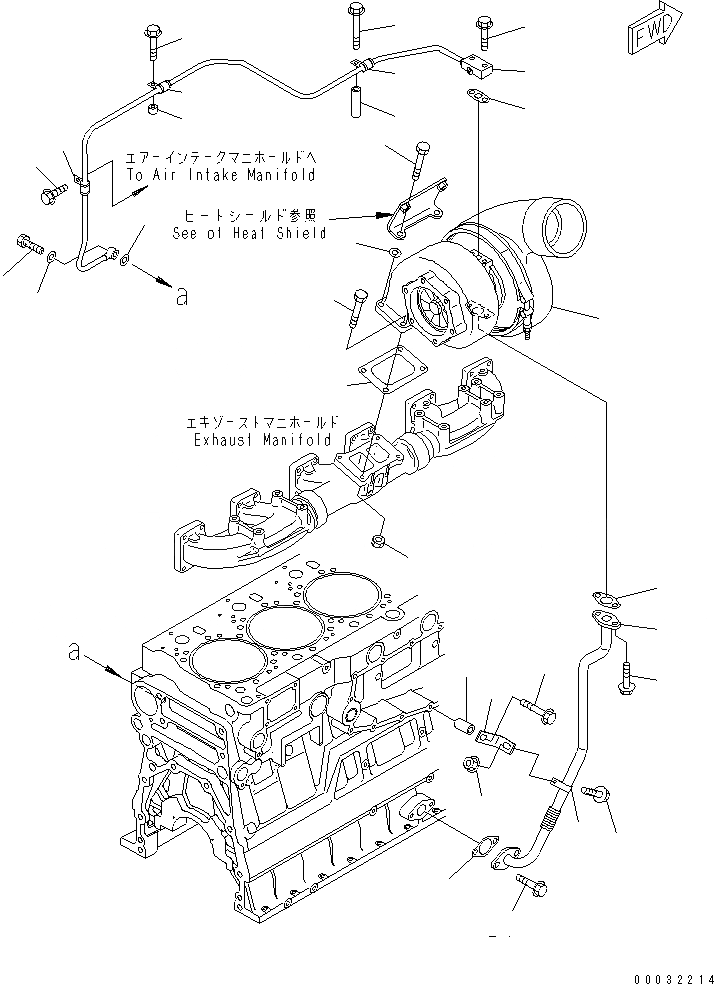 FWD

エアーインテークマニホールドへ
To Air Intake Manifold

ヒートシールド参照
See of Heat Shield

a

エキゾーストマニホールド
Exhaust Manifold

a

00032214