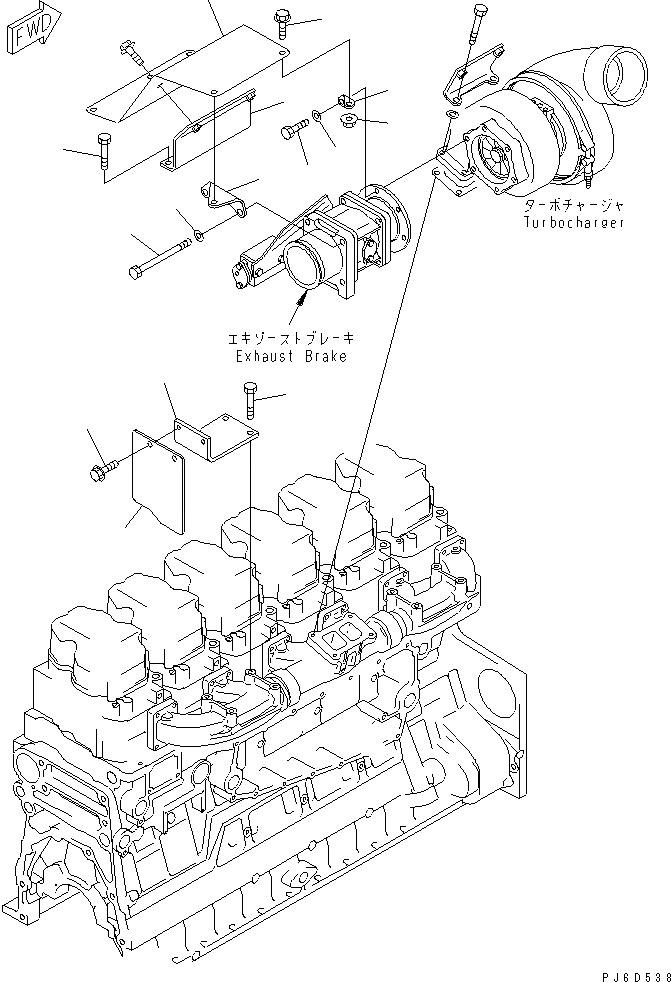 FWD

ターボチャージャ
Turbocharger

エキゾーストブレーキ
Exhaust Brake

PJ6D538