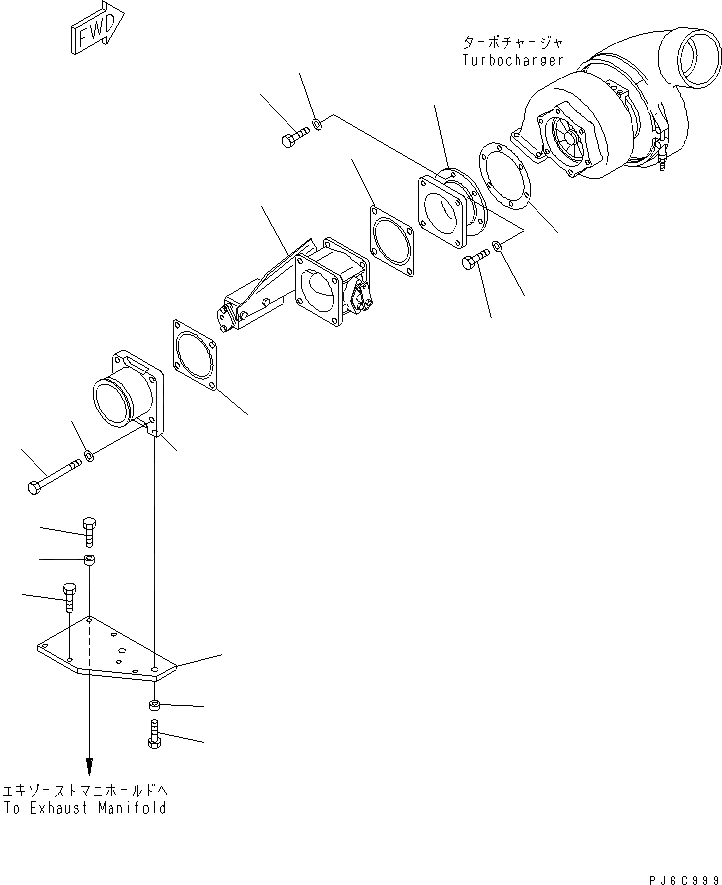 FWD

ターボチャージャ
Turbocharger

エキゾーストマニホールドへ
To Exhaust Manifold

PJ6C999