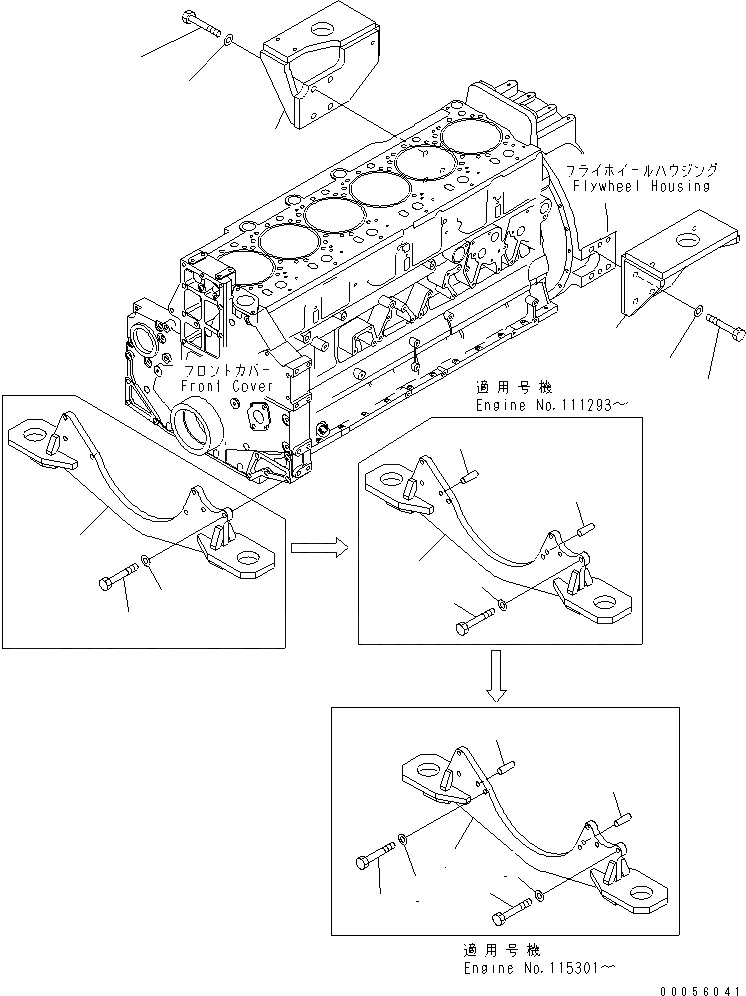 フライホイールハウジング
Flywheel Housing

フロントカバー
Front Cover

適用号機
Engine No.111293~

適用号機
Engine No.115301~

00056041