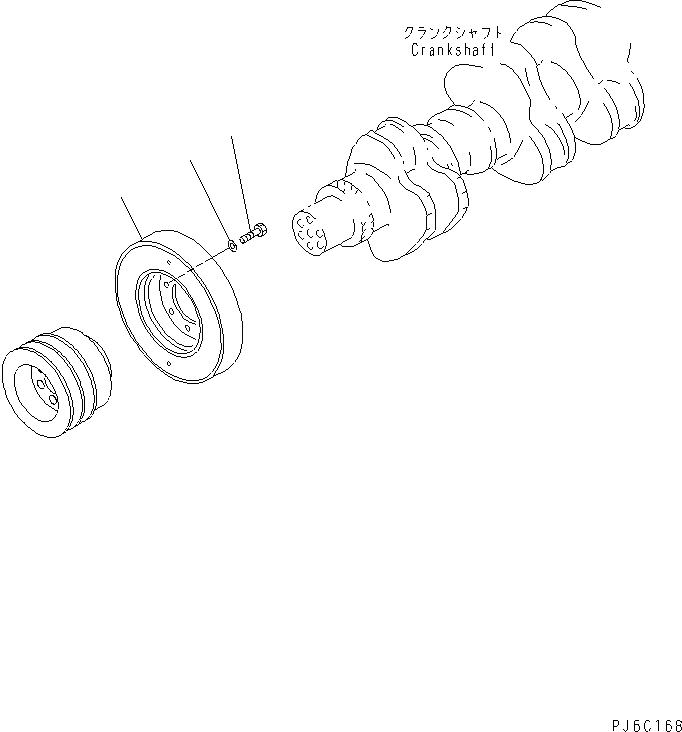 クランクシャフト
Crankshaft

PJ6C168