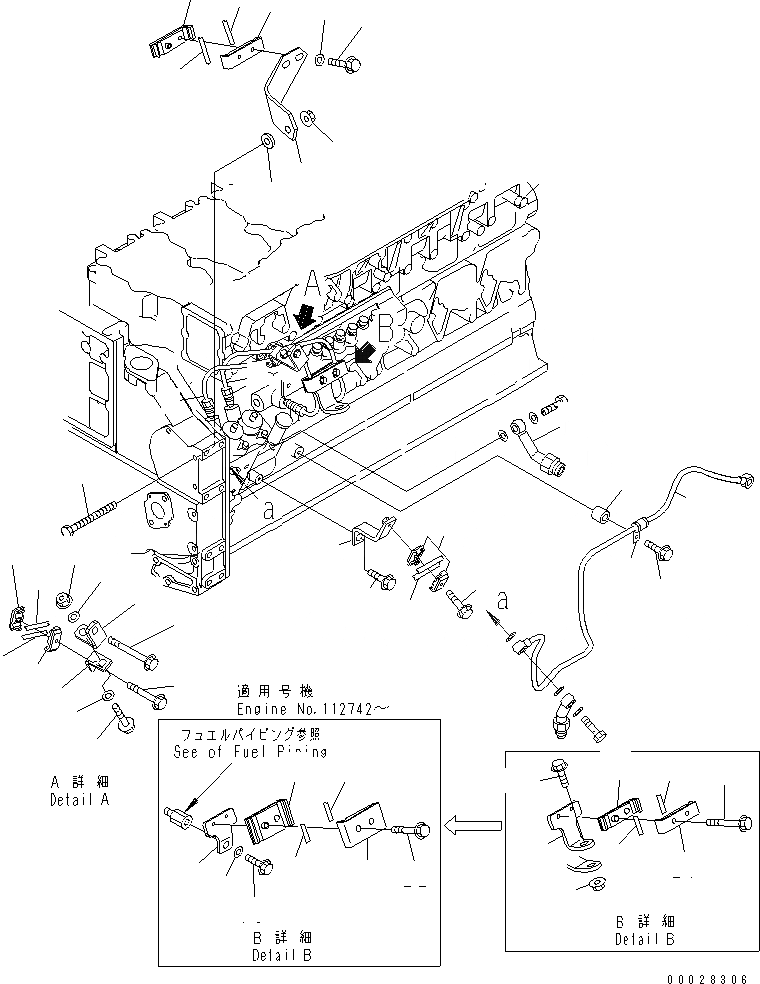 A

B

a

a

適用号機
Engine No.112742～

フュエルパイピング参照
See of Fuel Piping

A 詳細
Detail A

B 詳細
Detail B

B 詳細
Detail B

00028306