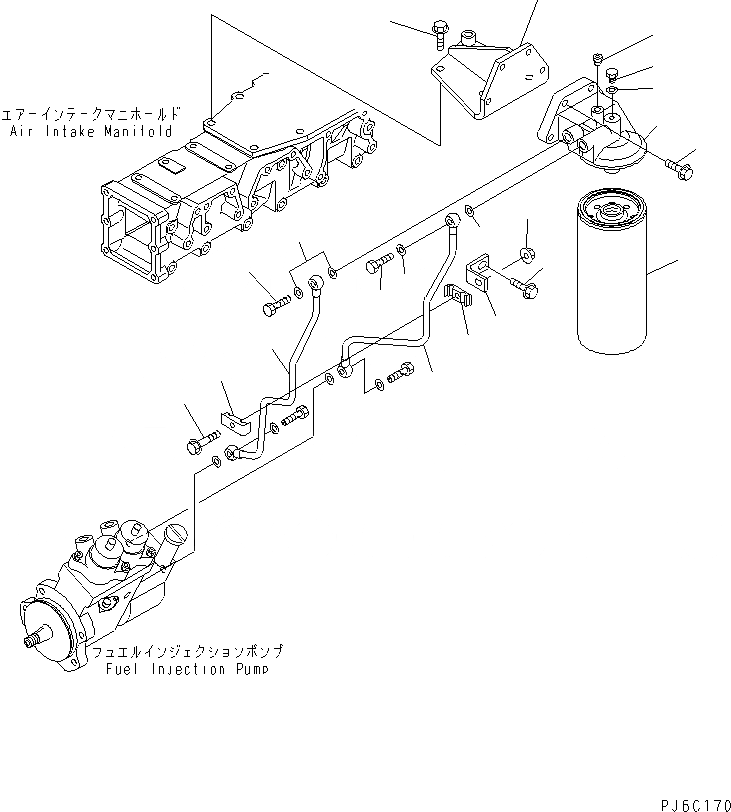 エアーインテークマニホールド
Air Intake Manifold

フュエルインジェクションポンプ
Fuel Injection Pump

PJ6C170