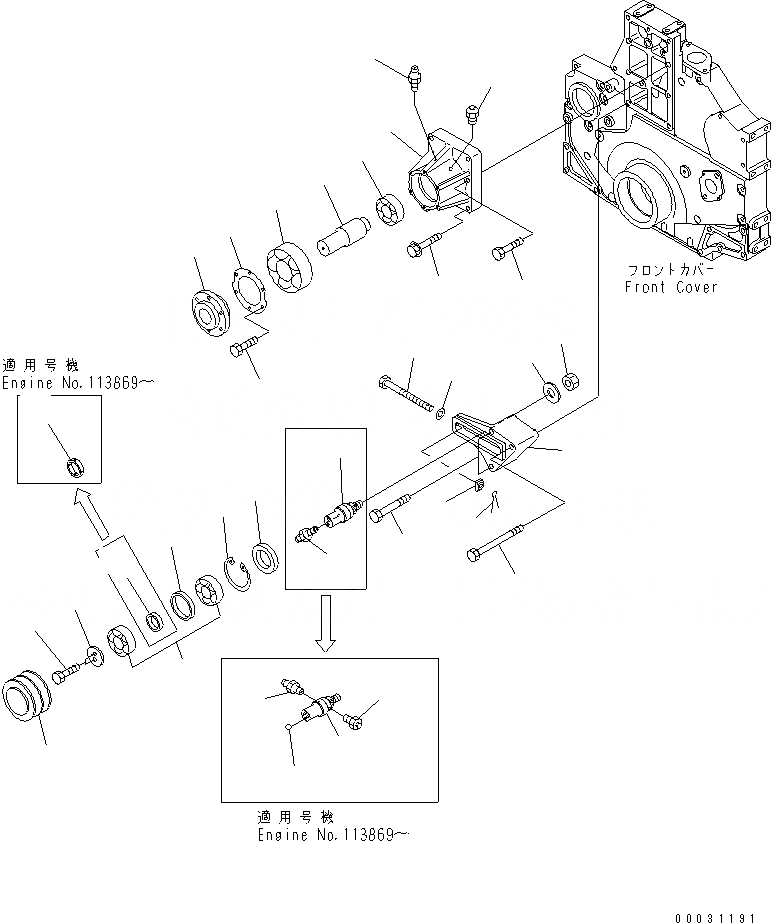 フロントカバー
Front Cover

適用号機
Engine No.113869～

適用号機
Engine No.113869～

00031191