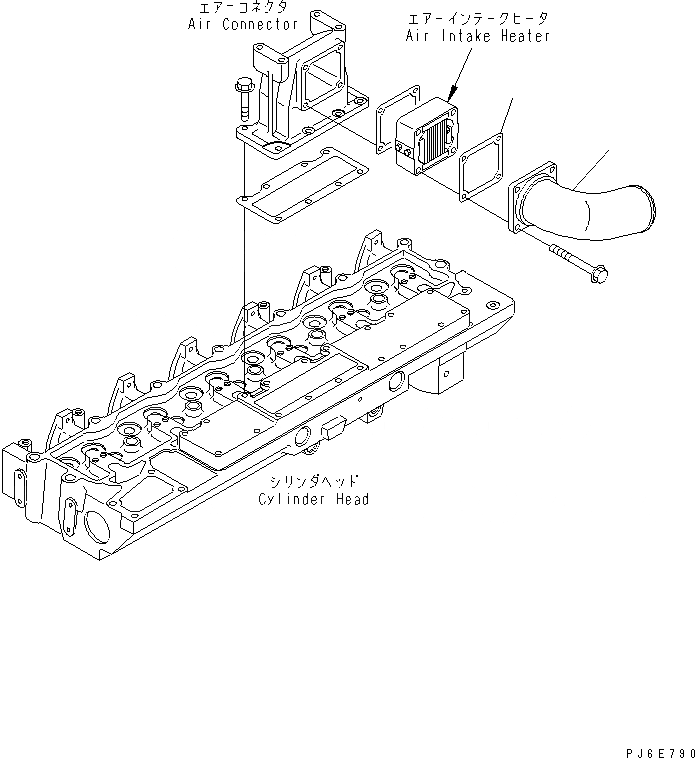 エアーコネクタ
Air Connector

エアーインテークヒータ
Air Intake Heater

シリンダヘッド
Cylinder Head

PJ6E790