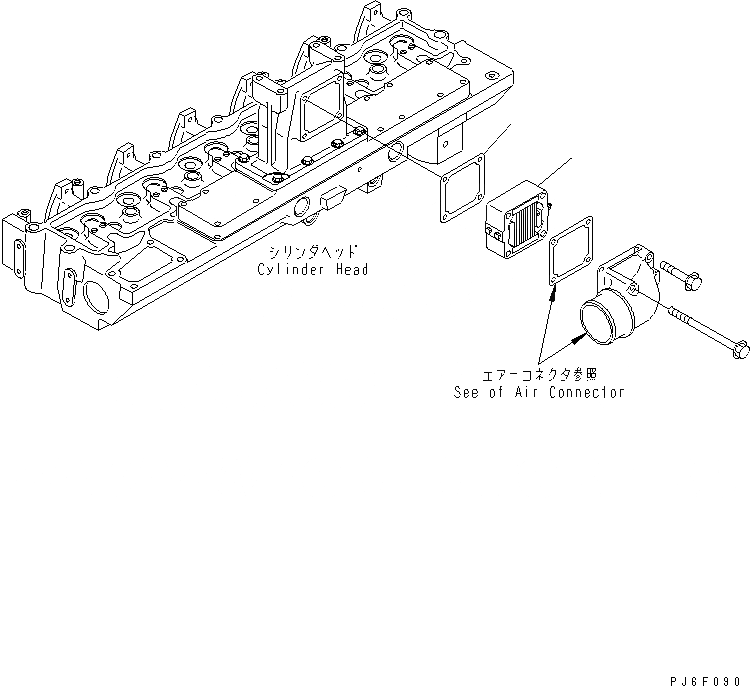 シリンダヘッド
Cylinder Head

エアーコネクタ参照
See of Air Connector

PJ6F090