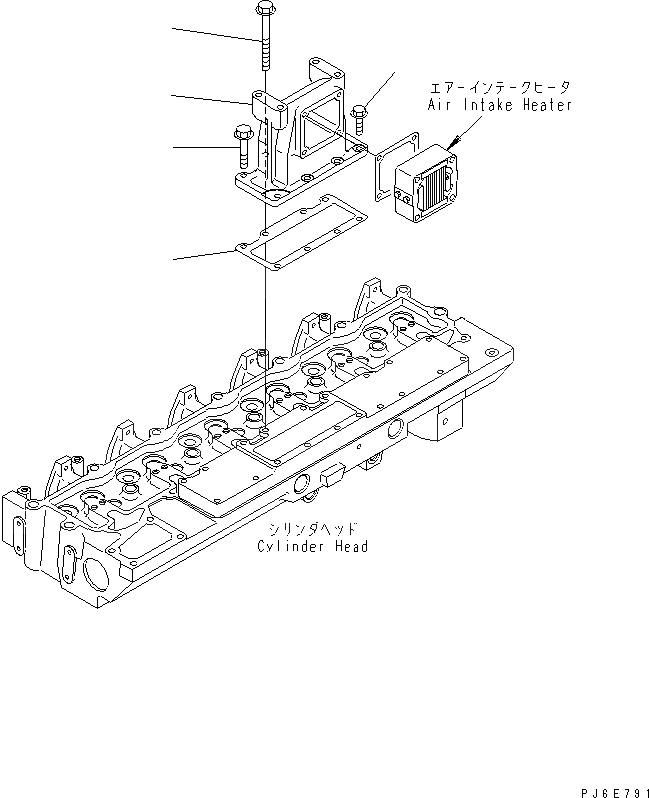 エアーインテークヒータ
Air Intake Heater

シリンダヘッド
Cylinder Head

PJ6E791