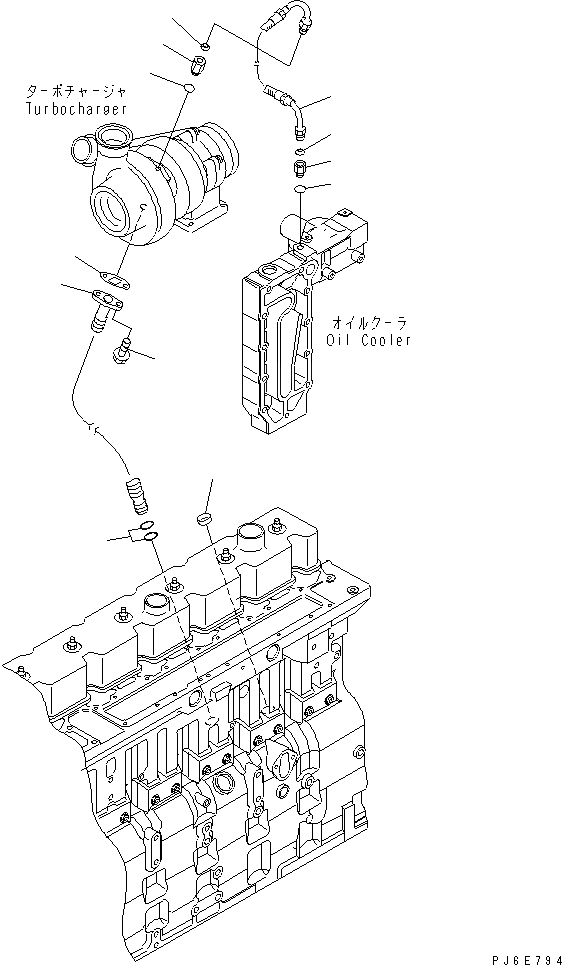 ターボチャージャ
Turbocharger

オイルクーラ
Oil Cooler

PJ6E794