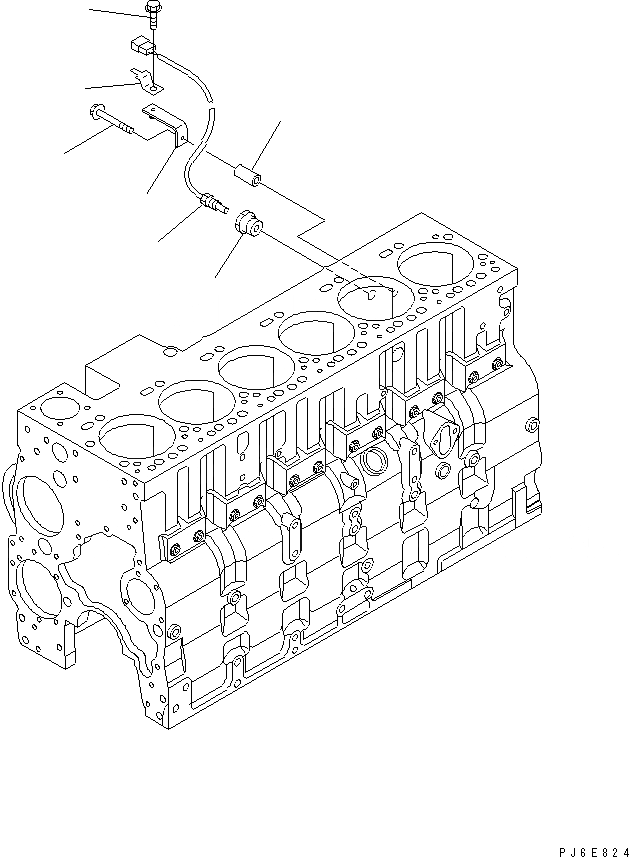 PJ6E824