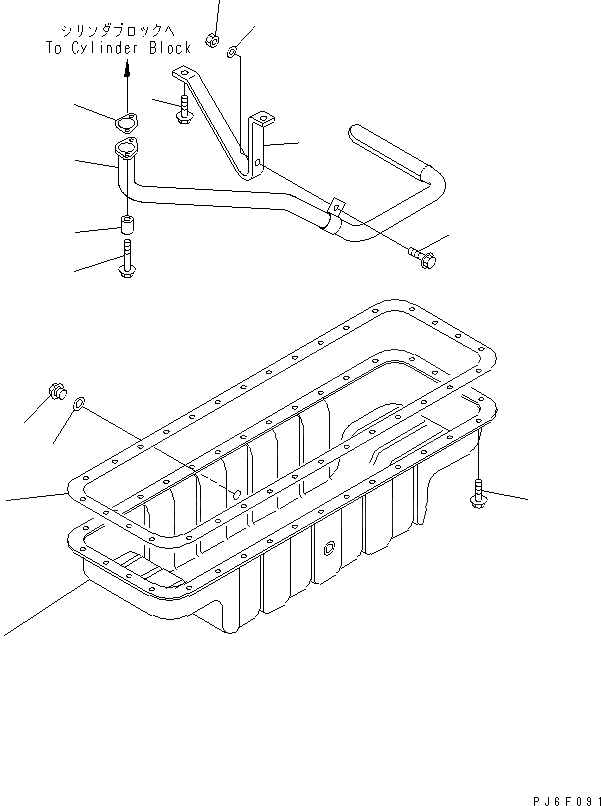 シリンダブロックへ
To Cylinder Block

PJ6F091