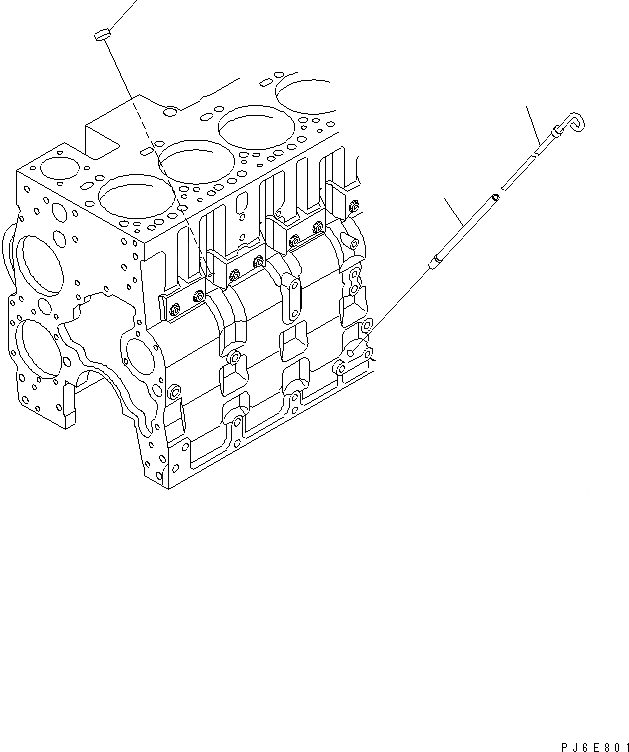 PJ6E801