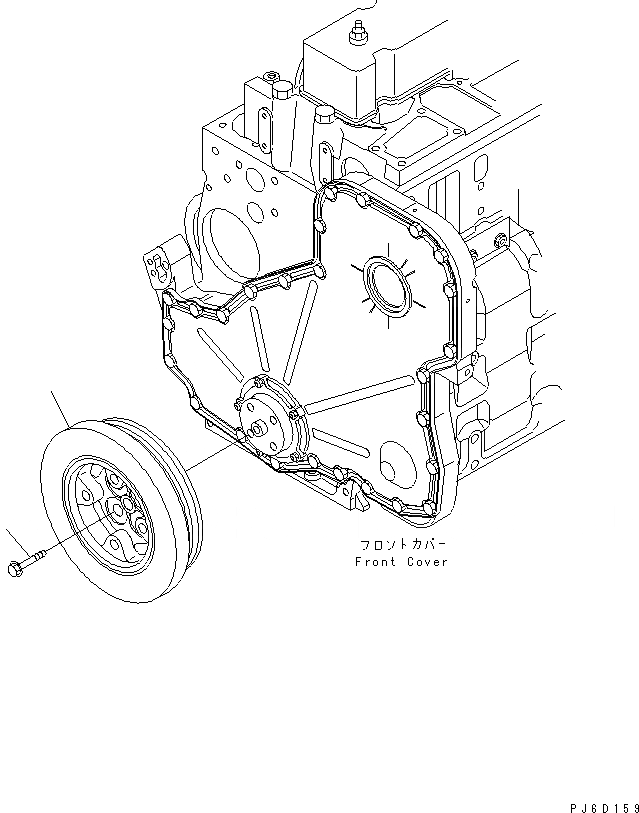 フロントカバー
Front Cover

PJ6D159