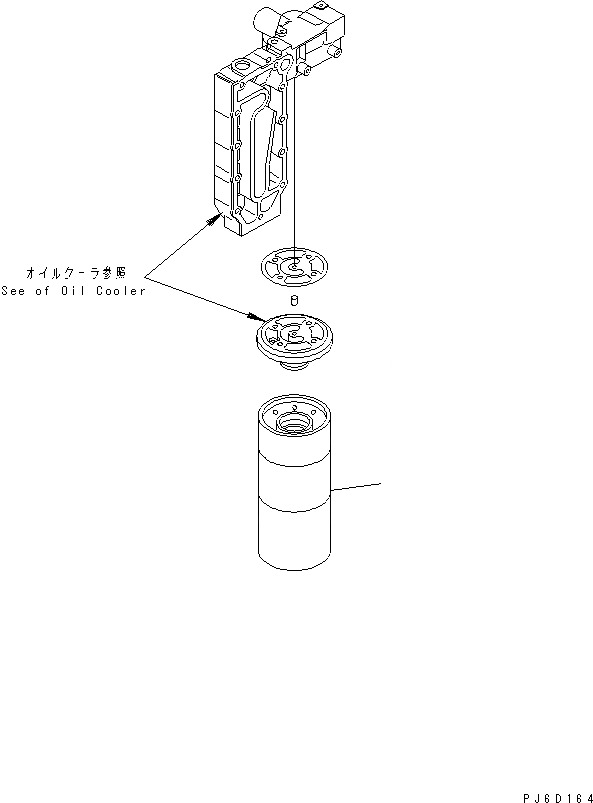 オイルクーラ参照
See of Oil Cooler

PJ6D164