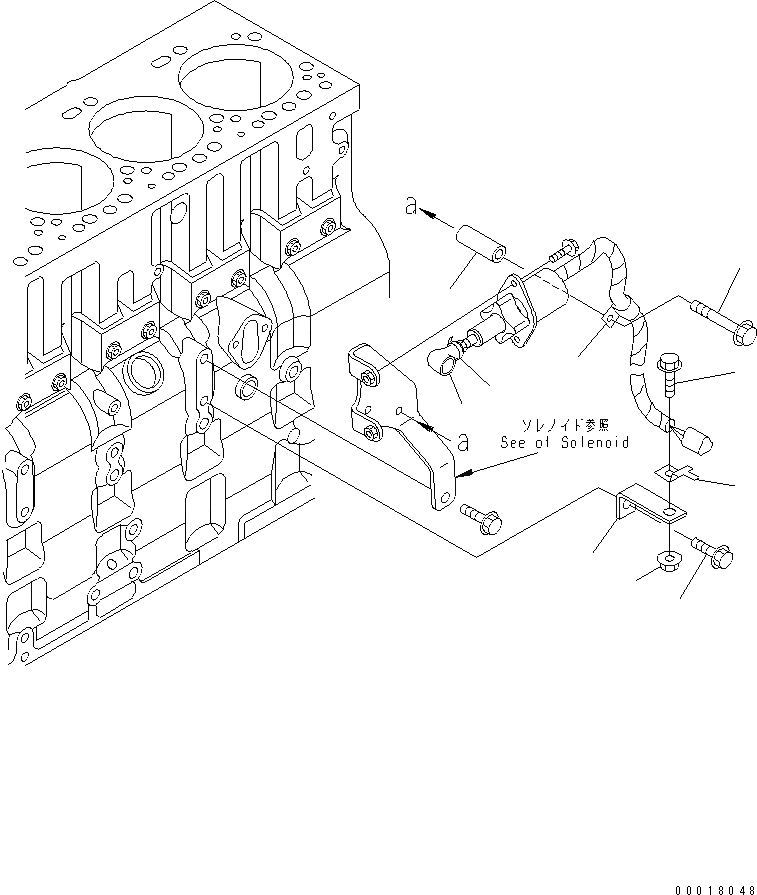 a

a

ソレノイド参照
See of Solenoid

00018048