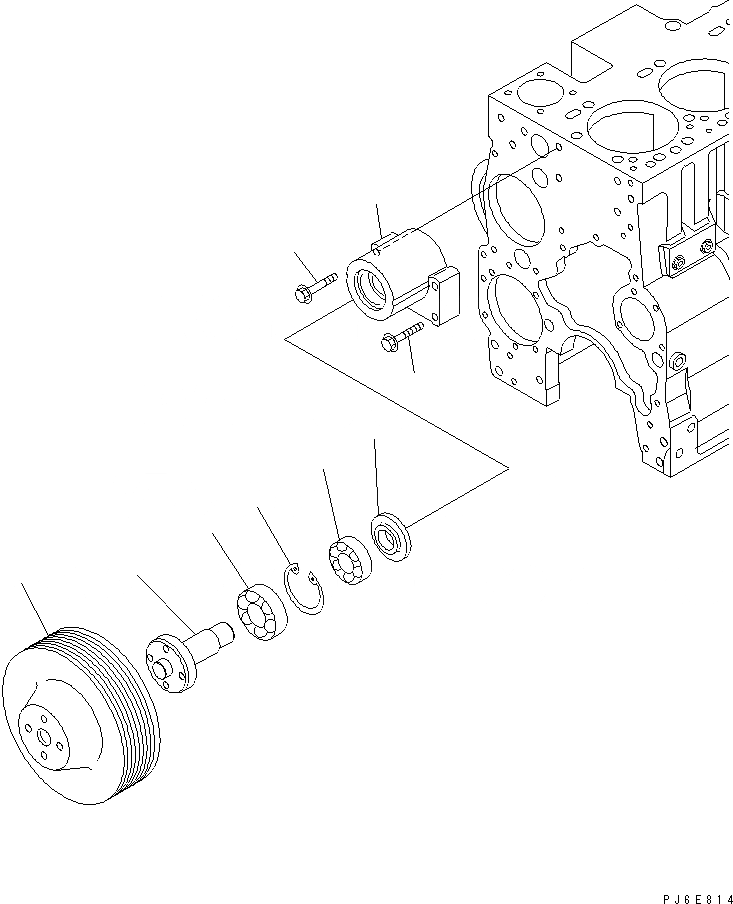 PJ6E814