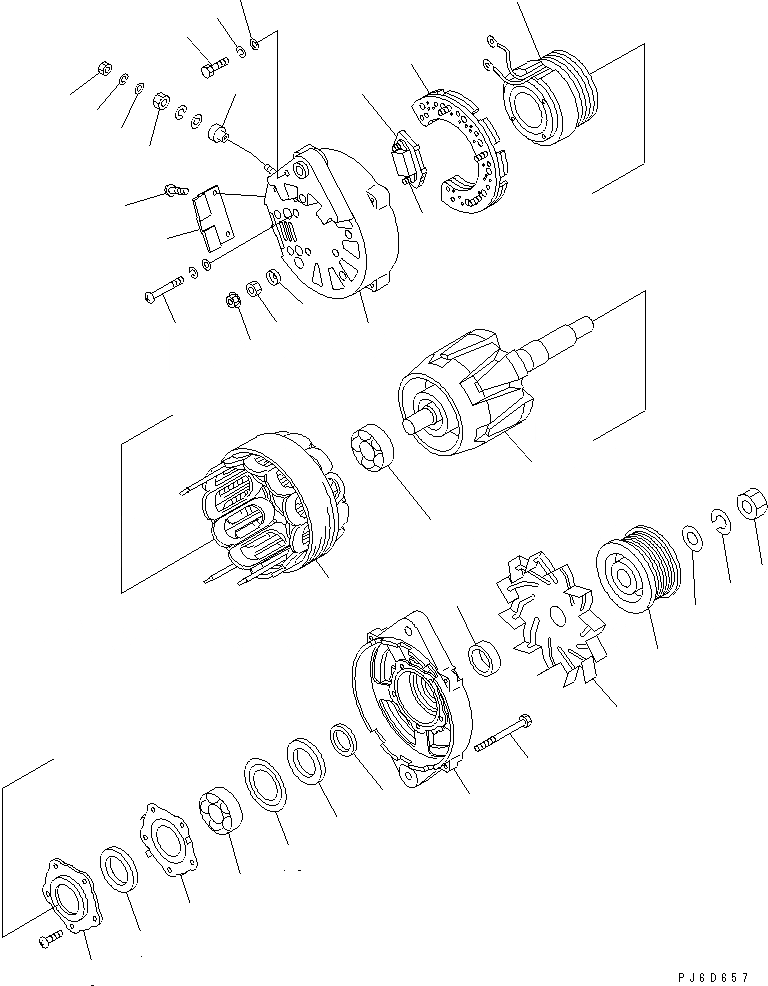 PJ6D657