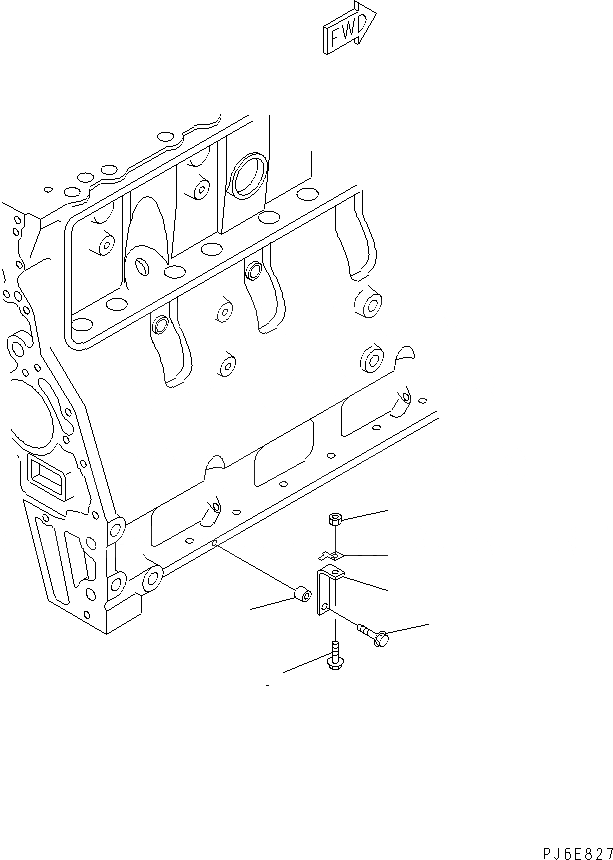 FWD

PJ6E827