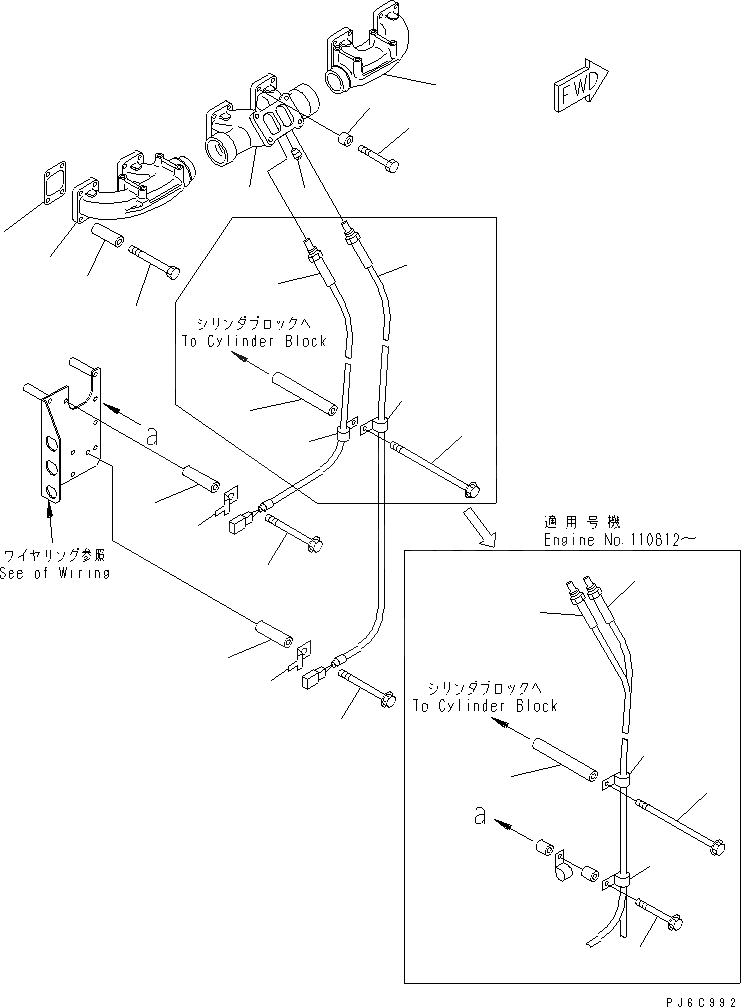 FWD

シリンダブロックへ
To Cylinder Block

a

ワイヤリング参照
See of Wiring

適用号機
Engine No.110612～

シリンダブロックへ
To Cylinder Block

a

PJ6C992