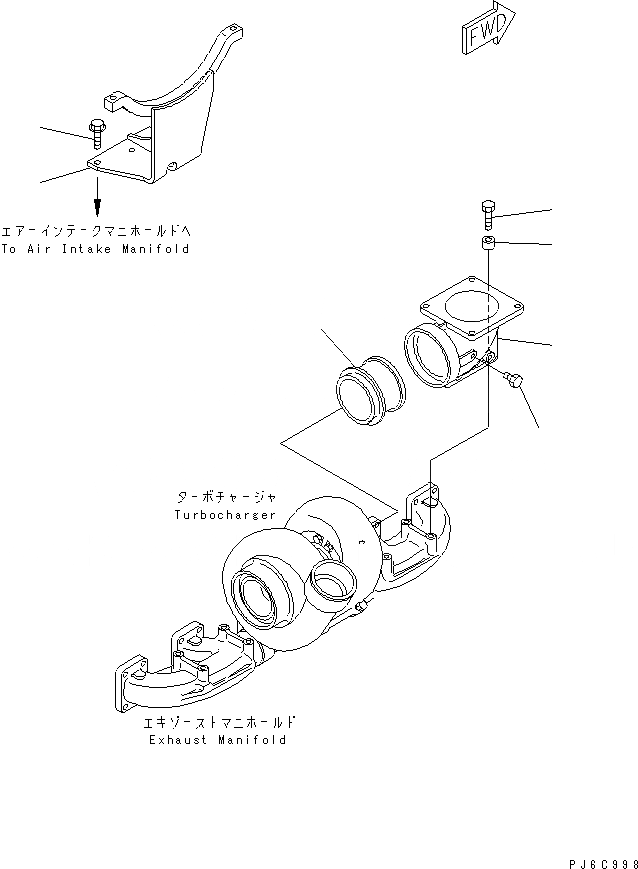 FWD

エアーインテークマニホールドへ
To Air Intake Manifold

ターボチャージャ
Turbocharger

エキゾーストマニホールド
Exhaust Manifold

PJ6C998