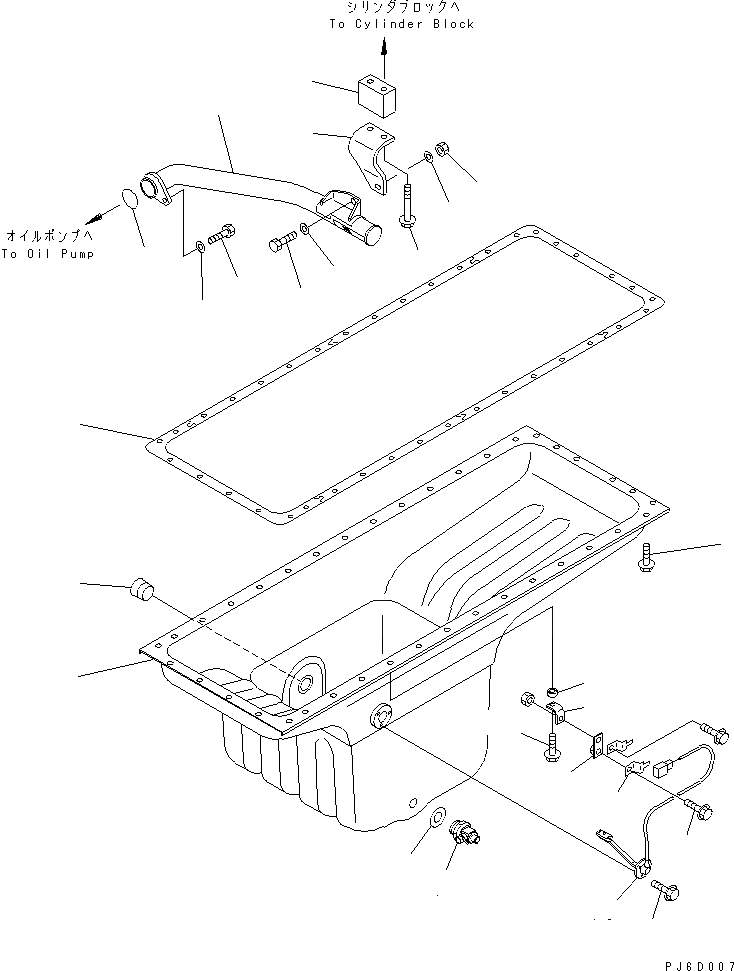 シリンダブロックへ
To Cylinder Block

オイルポンプへ
To Oil Pump

PJ6D007