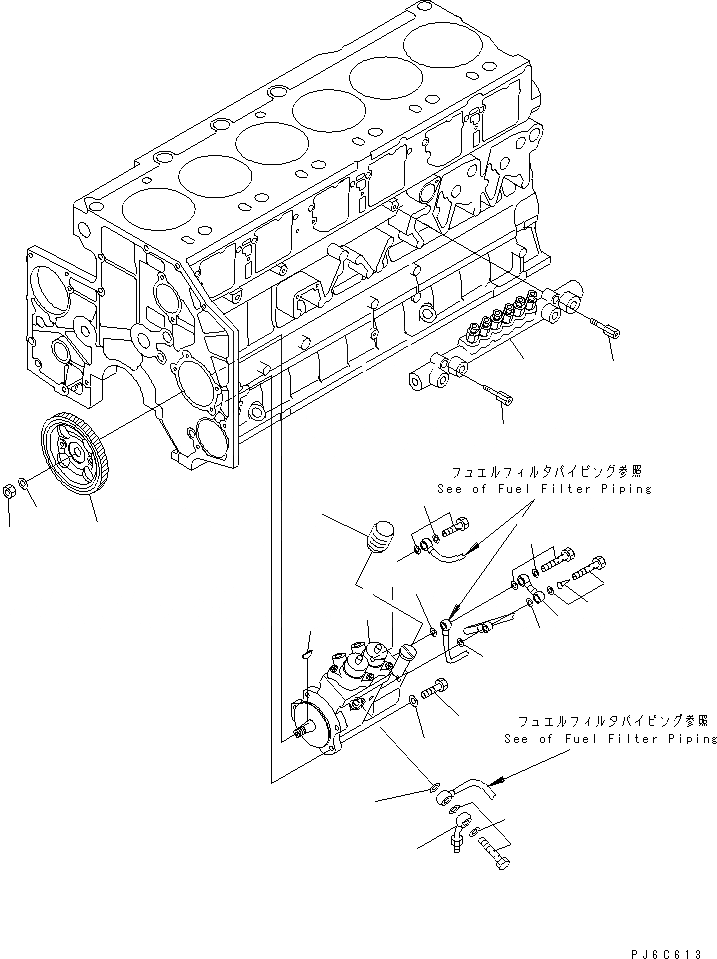 フュエルフィルタパイピング参照
See of Fuel Filter Piping

フュエルフィルタパイピング参照
See of Fuel Filter Piping

PJ6C613