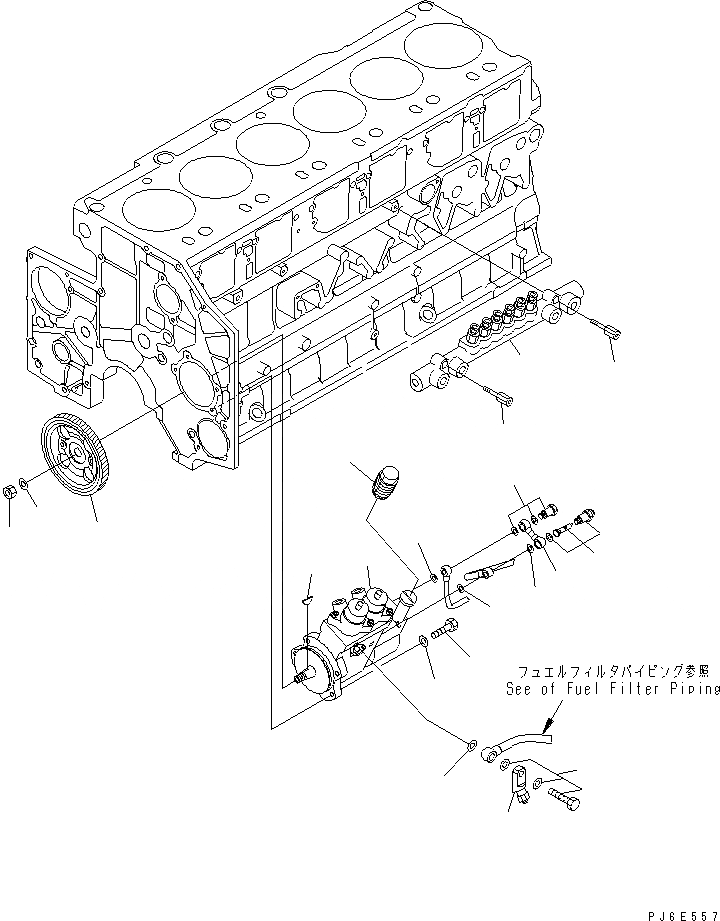 フュエルフィルタパイピング参照
See of Fuel Filter Piping

PJ6E557