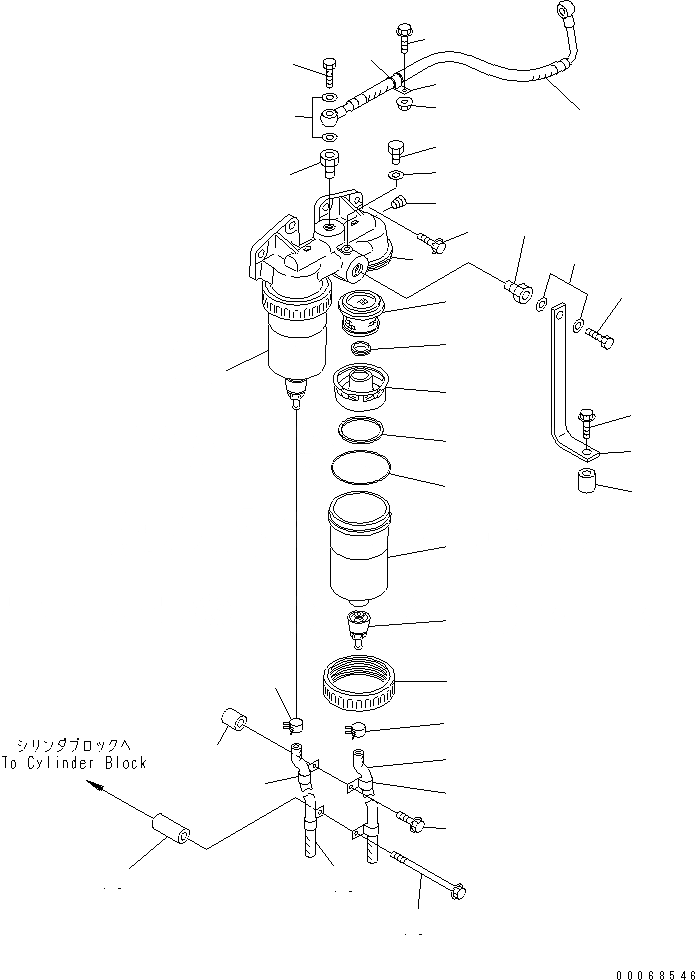 シリンダブロックへ
To Cylinder Block

00068546