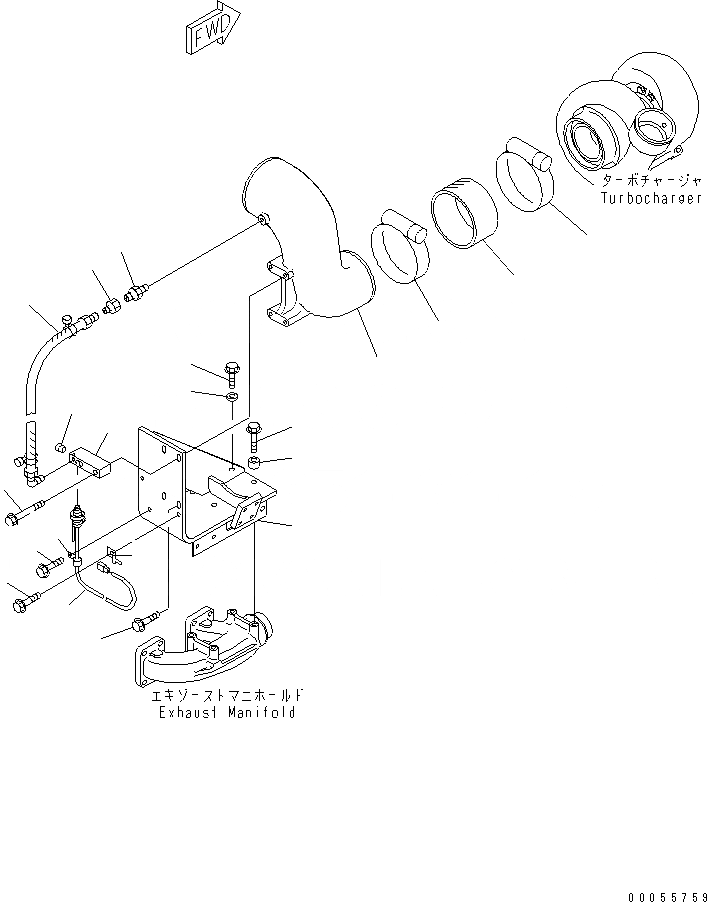 FWD

ターボチャージャ
Turbocharger

エキゾーストマニホールド
Exhaust Manifold

00055759