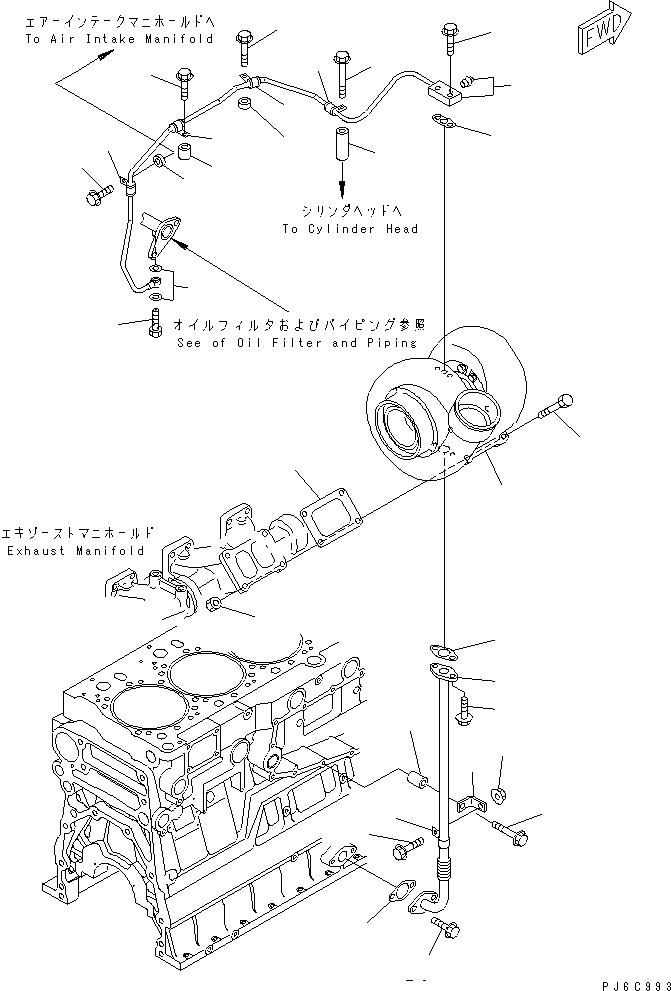 エアーインテークマニホールドへ
To Air Intake Manifold

FWD

シリンダヘッドへ
To Cylinder Head

オイルフィルタおよびパイピング参照
See of Oil Filter and Piping

エキゾーストマニホールド
Exhaust Manifold

PJ6C993