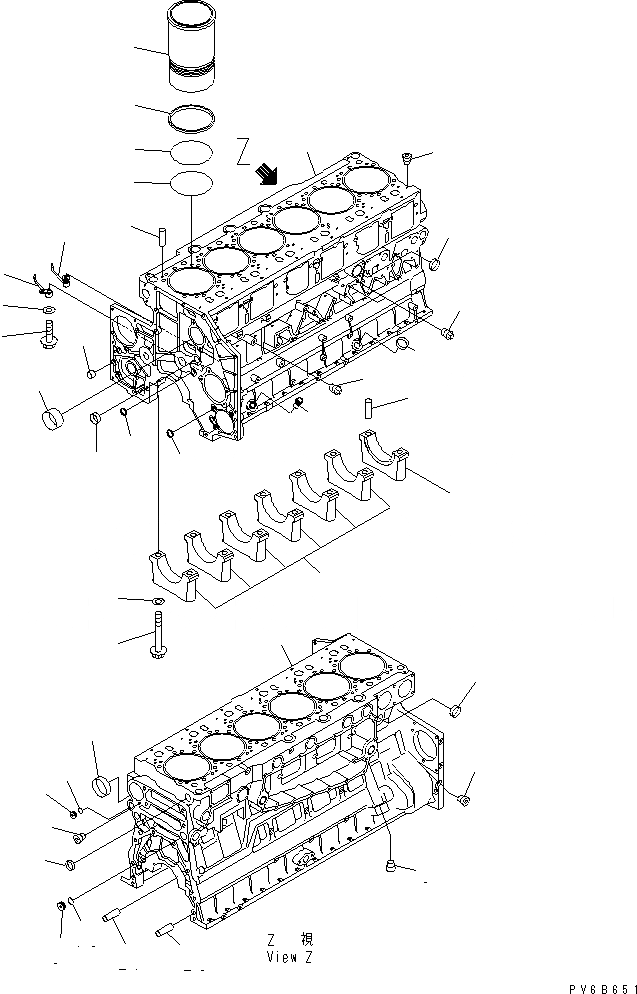 Z

Z 視
View Z

PV6B651