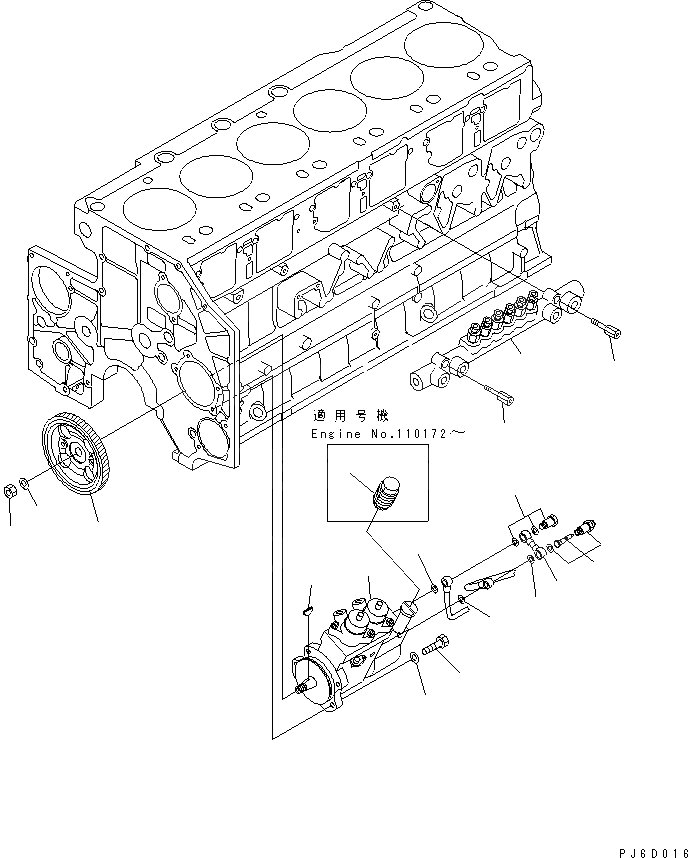 適用号機
Engine No.110172～

PJ6D016