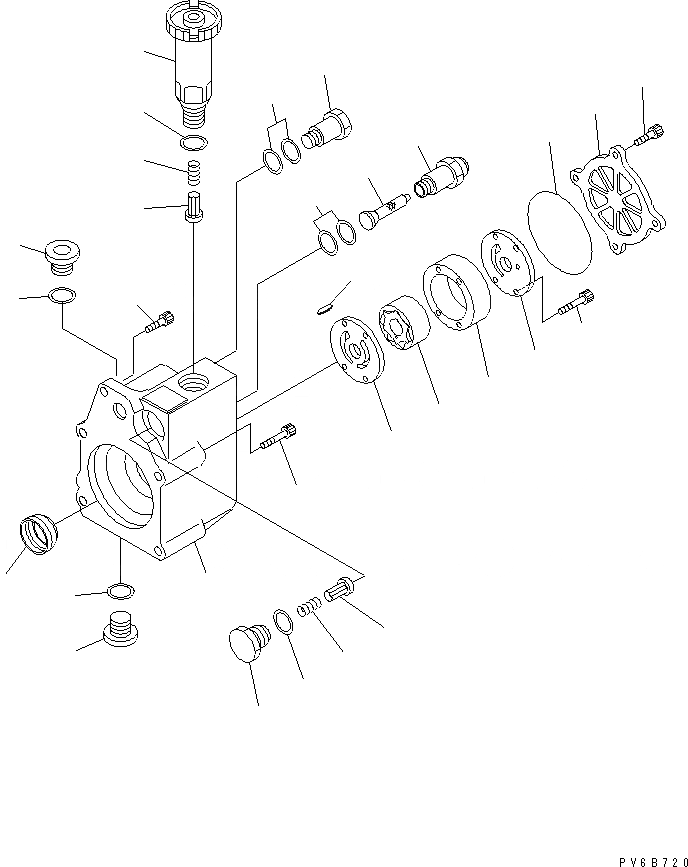 PV6B720