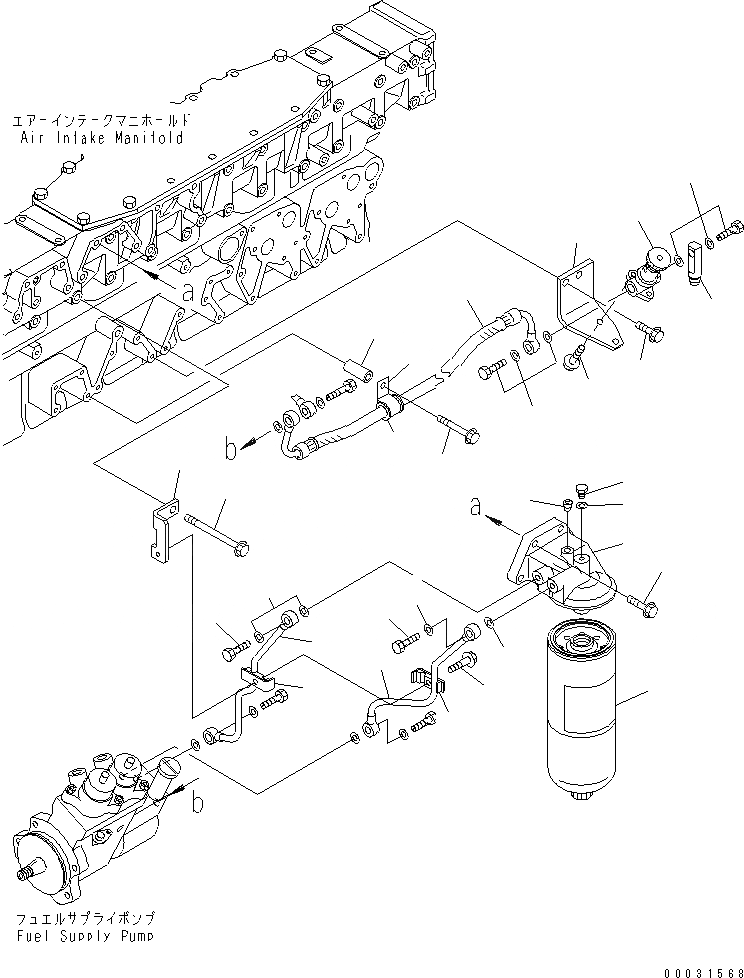 エアーインテークマニホールド
Air Intake Manifold

a

b

a

b

フュエルサプライポンプ
Fuel Supply Pump

00031568